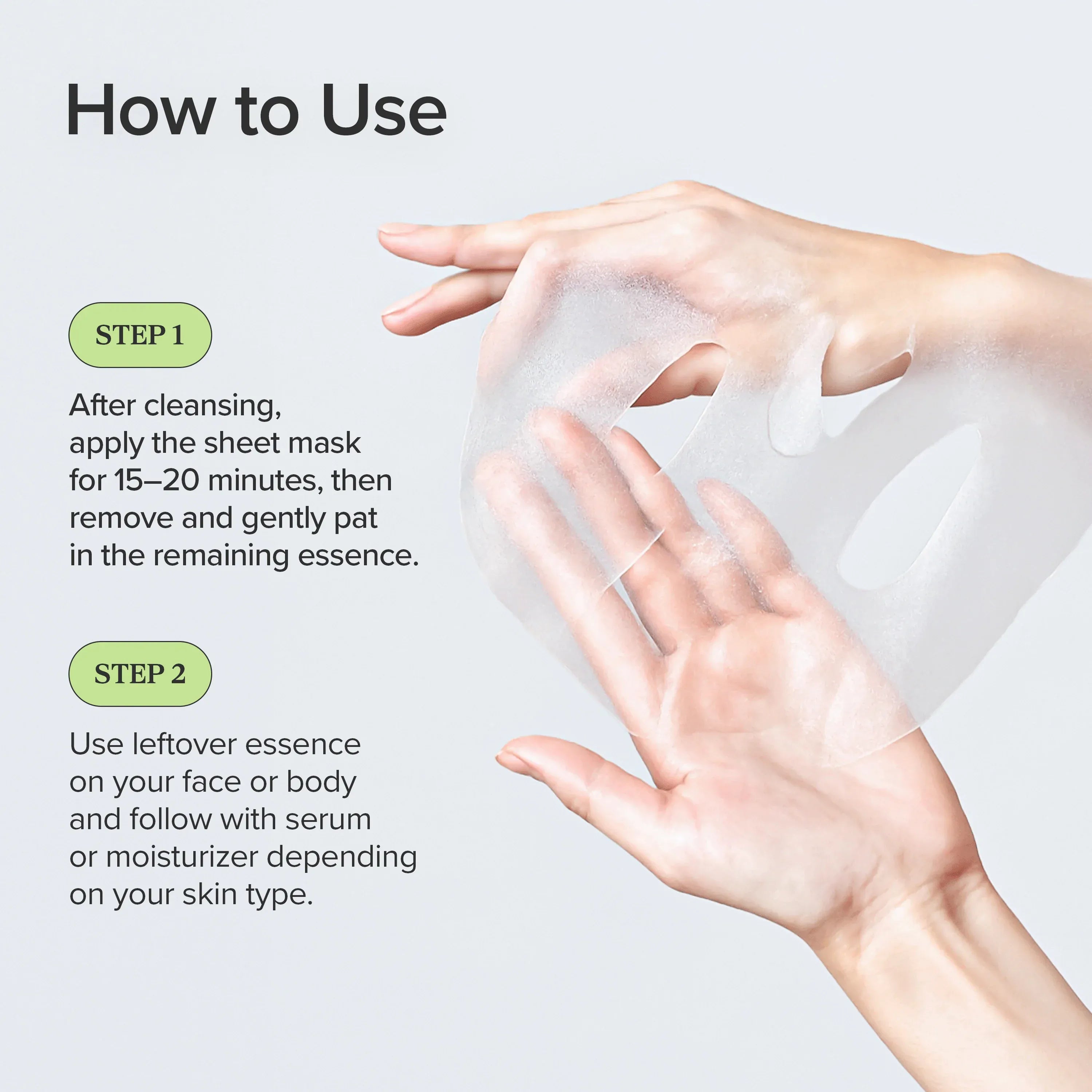 How to Use

STEP 1

After cleansing, apply the sheet mask for 15–20 minutes, then remove and gently pat in the remaining essence.

STEP 2

Use leftover essence on your face or body and follow with serum or moisturizer depending on your skin type.