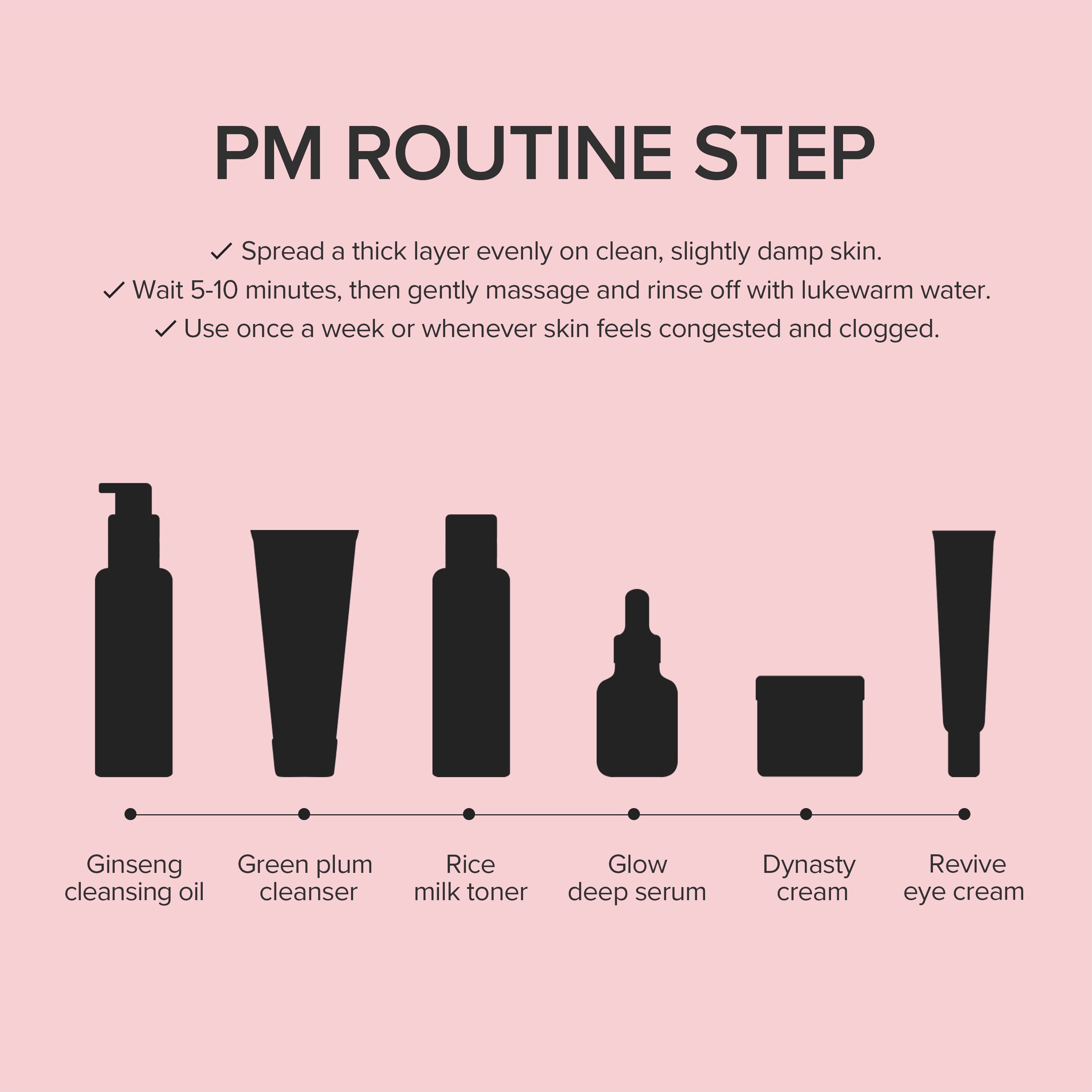 PM ROUTINE STEP

✓ Spread a thick layer evenly on clean, slightly damp skin.
✓ Wait 5-10 minutes, then gently massage and rinse off with lukewarm water.
✓ Use once a week or whenever skin feels congested and clogged.

Ginseng cleansing oil

Green plum cleanser

Rice milk toner

Glow deep serum

Dynasty cream

Revive eye cream